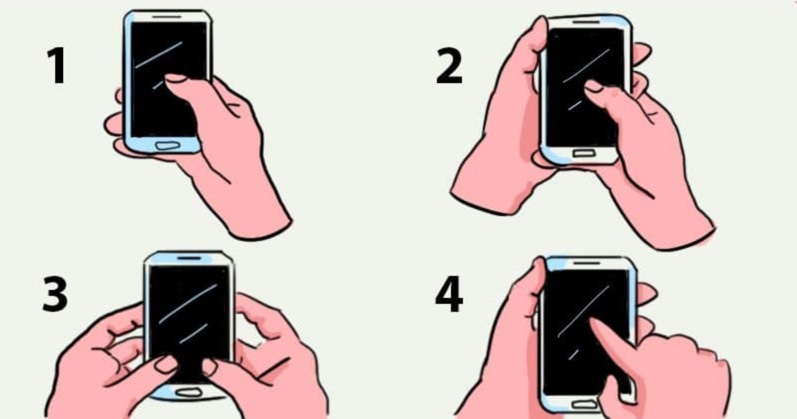 1

2

3

4