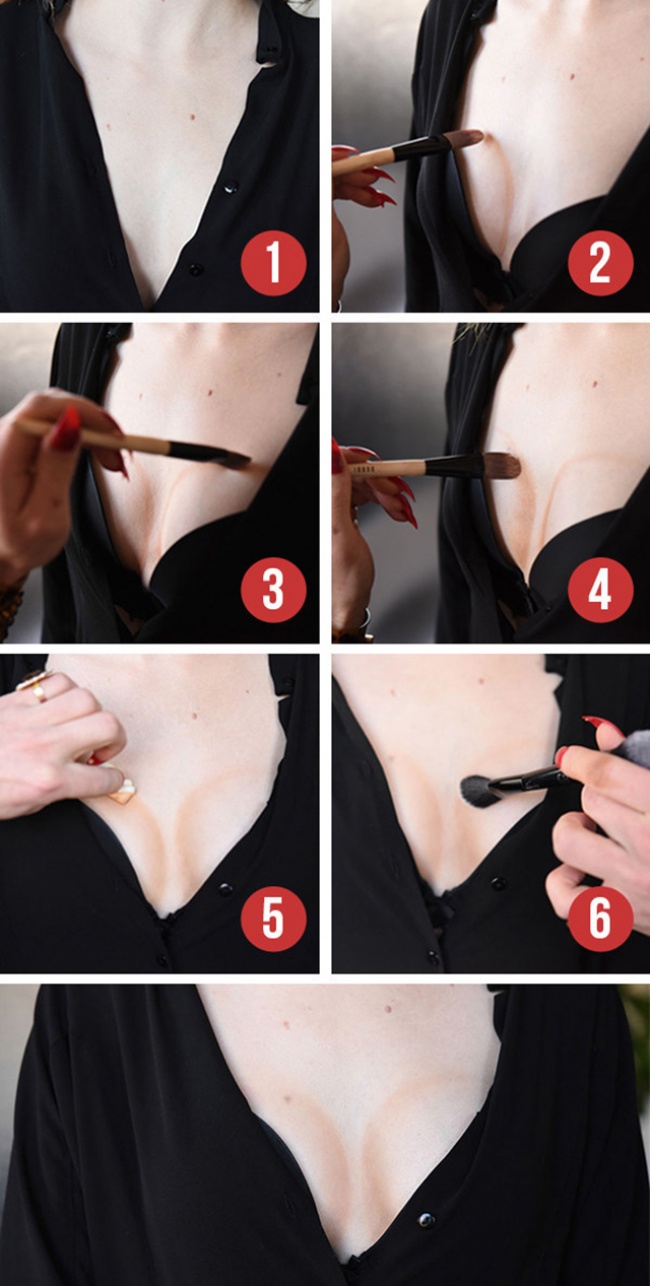 1
2
3
4
5
6