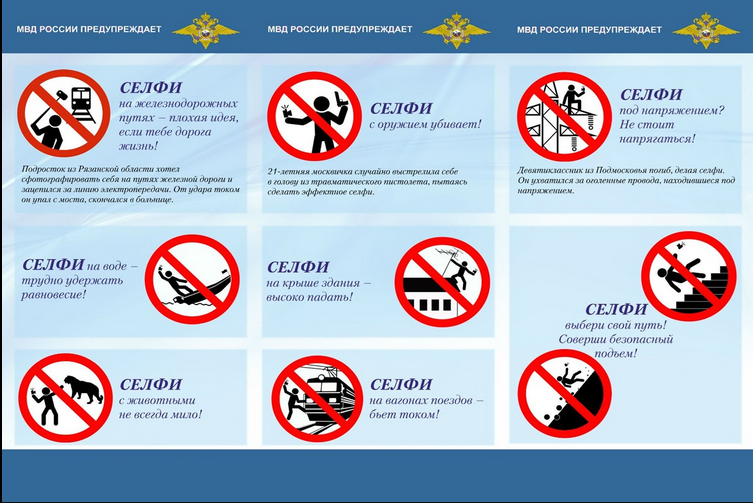 МВД РОССИИ ПРЕДУПРЕЖДАЕТ

СЕЛФИ на железнодорожных путях – плохая идея, если тебе дорога жизнь!

Подросток из Рязанской области хотел сфотографировать себя на путях железной дороги и зацепился за линию электропередачи. От удара током он упал с моста, скончался в больнице.

СЕЛФИ на воде – трудно удержать равновесие!

СЕЛФИ с животными не всегда мило!

МВД РОССИИ ПРЕДУПРЕЖДАЕТ

СЕЛФИ с оружием убивает!

21-летняя москвичка случайно выстрелила себе в голову из травматического пистолета, пытаясь сделать эффектное селфи.

СЕЛФИ на крыше здания – высоко падать!

СЕЛФИ на вагонах поездов – бьет током!

МВД РОССИИ ПРЕДУПРЕЖДАЕТ

СЕЛФИ под напряжением? Не стоит напрягаться!

Девятиклассник из Подмосковья погиб, делая селфи. Он ухватился за оголенные провода, находившиеся под напряжением.

СЕЛФИ выбери свой путь! Соверши безопасный подъем!